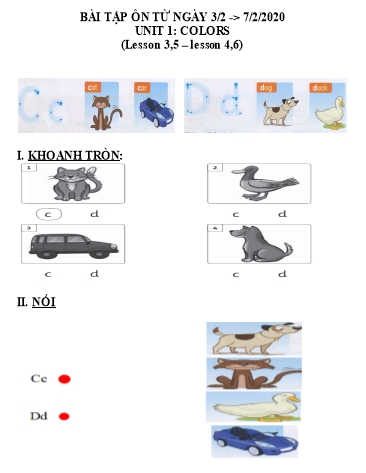 BÀI TẬP ÔN TỪ NGÀY 3/2 -> 7/2/2020
UNIT 1: COLORS
(Lesson 3,5 – lesson 4,6)

Cc cat car Dd dog duck

I. KHOANH TRÒN:

1
c d

2
c d

3
c d

4
c d

II. NỐI

Cc

Dd